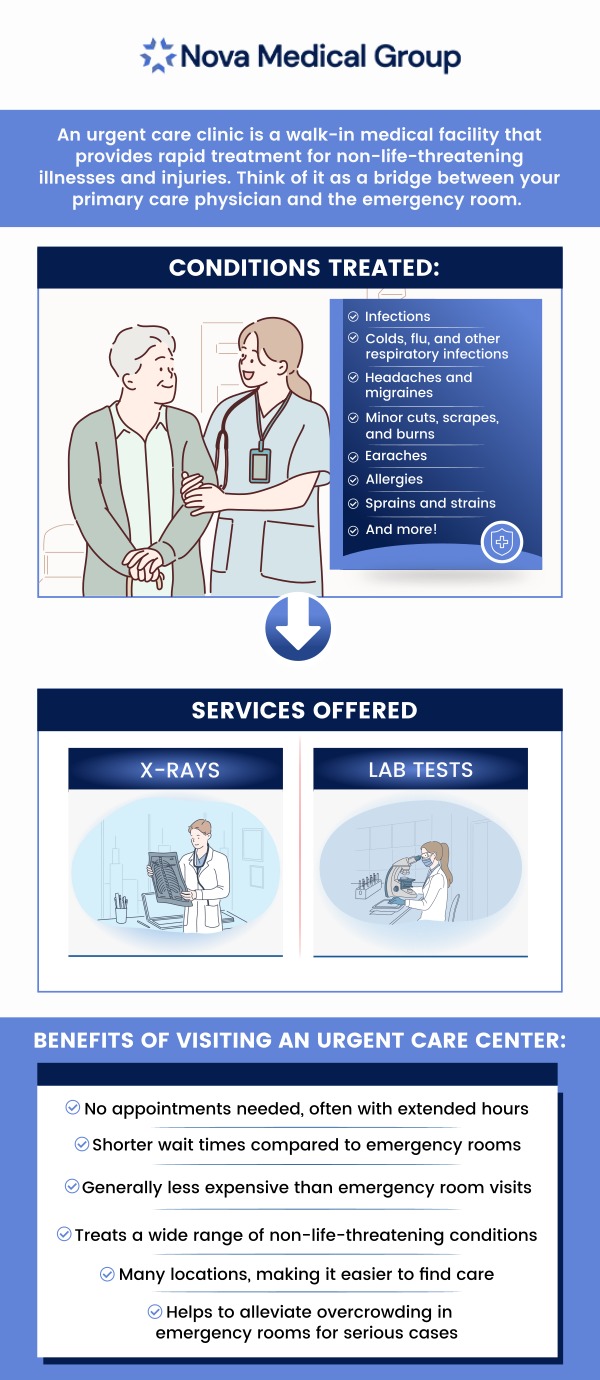 Nova Medical Group

An urgent care clinic is a walk-in medical facility that provides rapid treatment for non-life-threatening illnesses and injuries. Think of it as a bridge between your primary care physician and the emergency room.

CONDITIONS TREATED:

Infections

Colds, flu, and other respiratory infections

Headaches and migraines

Minor cuts, scrapes, and burns

Earaches

Allergies

Sprains and strains

And more!

SERVICES OFFERED

X-RAYS

LAB TESTS

BENEFITS OF VISITING AN URGENT CARE CENTER:

No appointments needed, often with extended hours

Shorter wait times compared to emergency rooms

Generally less expensive than emergency room visits

Treats a wide range of non-life-threatening conditions

Many locations, making it easier to find care

Helps to alleviate overcrowding in emergency rooms for serious cases